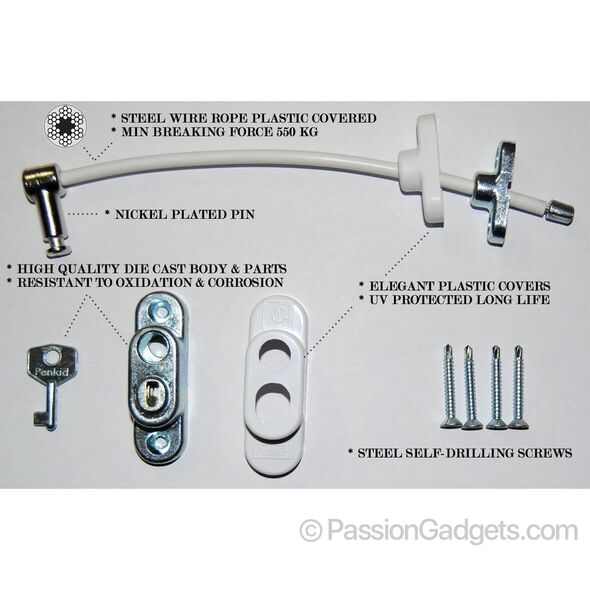 * STEEL WIRE ROPE PLASTIC COVERED
* MIN BREAKING FORCE 550 KG

* NICKEL PLATED PIN

* HIGH QUALITY DIE CAST BODY & PARTS
* RESISTANT TO OXIDATION & CORROSION

* ELEGANT PLASTIC COVERS
* UV PROTECTED LONG LIFE

Penkid

Penkid

* STEEL SELF-DRILLING SCREWS

© PassionGadgets.com